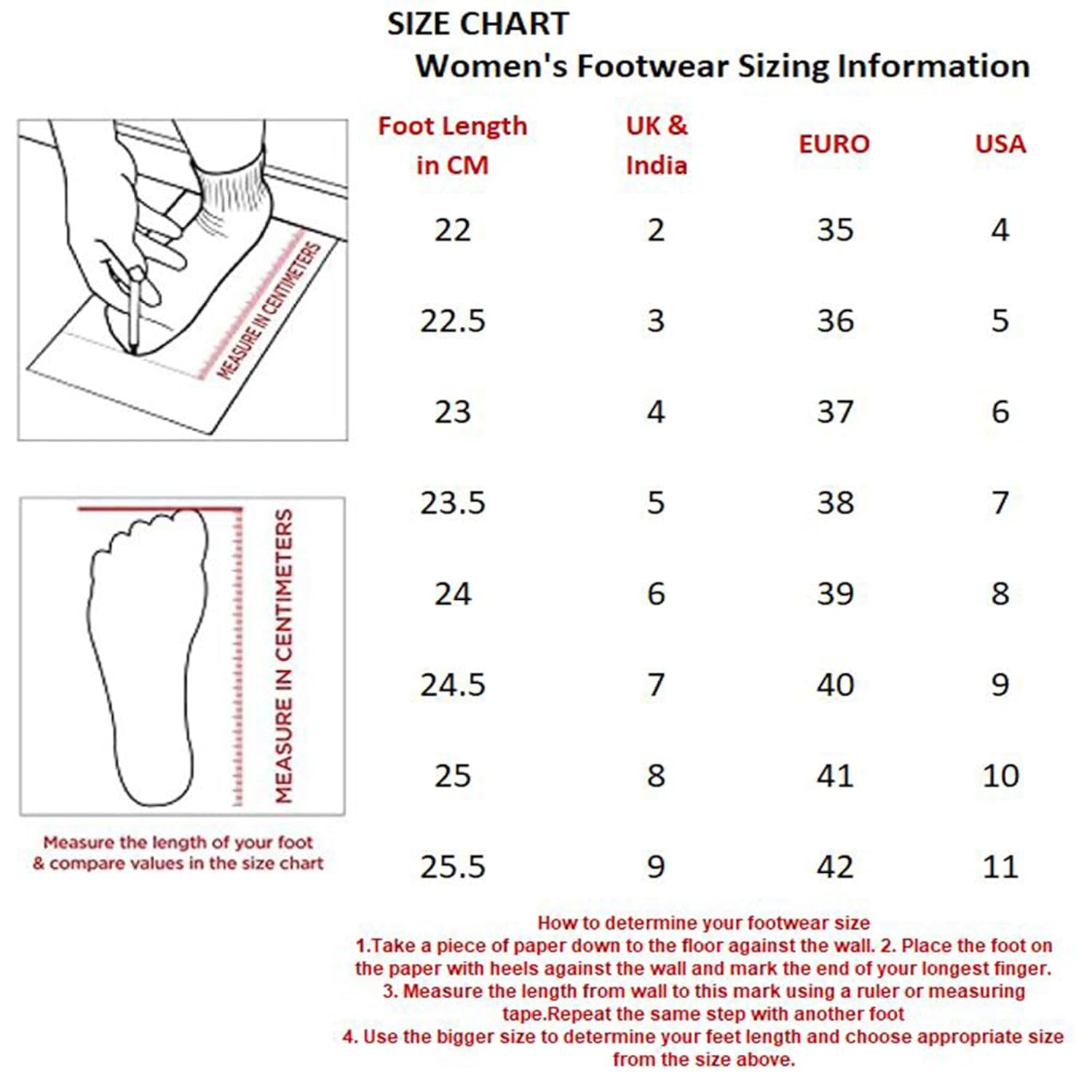 SIZE CHART

Women's Footwear Sizing Information

MEASURE IN CENTIMETERS

MEASURE IN CENTIMETERS

Measure the length of your foot & compare values in the size chart

| Foot Length in CM | UK & India | EURO | USA |
|---|---|---|---|
| 22 | 2 | 35 | 4 |
| 22.5 | 3 | 36 | 5 |
| 23 | 4 | 37 | 6 |
| 23.5 | 5 | 38 | 7 |
| 24 | 6 | 39 | 8 |
| 24.5 | 7 | 40 | 9 |
| 25 | 8 | 41 | 10 |
| 25.5 | 9 | 42 | 11 |

How to determine your footwear size

1.Take a piece of paper down to the floor against the wall. 2. Place the foot on the paper with heels against the wall and mark the end of your longest finger. 3. Measure the length from wall to this mark using a ruler or measuring tape.Repeat the same step with another foot

4. Use the bigger size to determine your feet length and choose appropriate size from the size above.